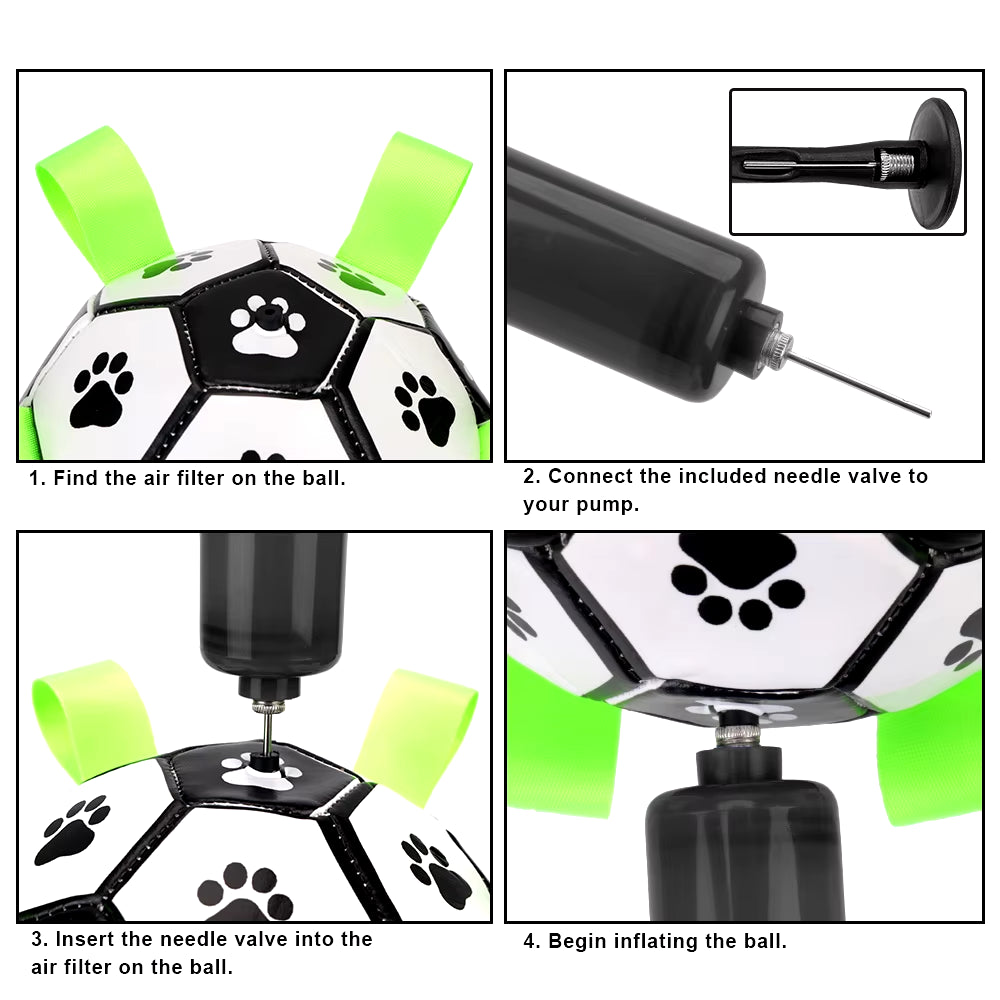 1. Find the air filter on the ball.

2. Connect the included needle valve to your pump.

3. Insert the needle valve into the air filter on the ball.

4. Begin inflating the ball.