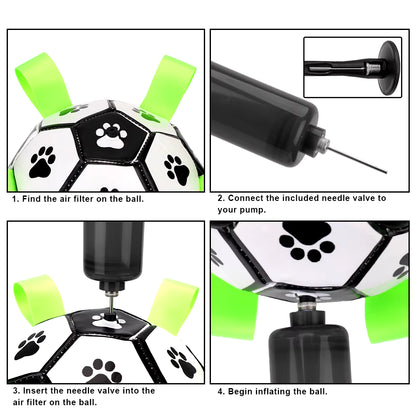 1. Find the air filter on the ball.

2. Connect the included needle valve to your pump.

3. Insert the needle valve into the air filter on the ball.

4. Begin inflating the ball.